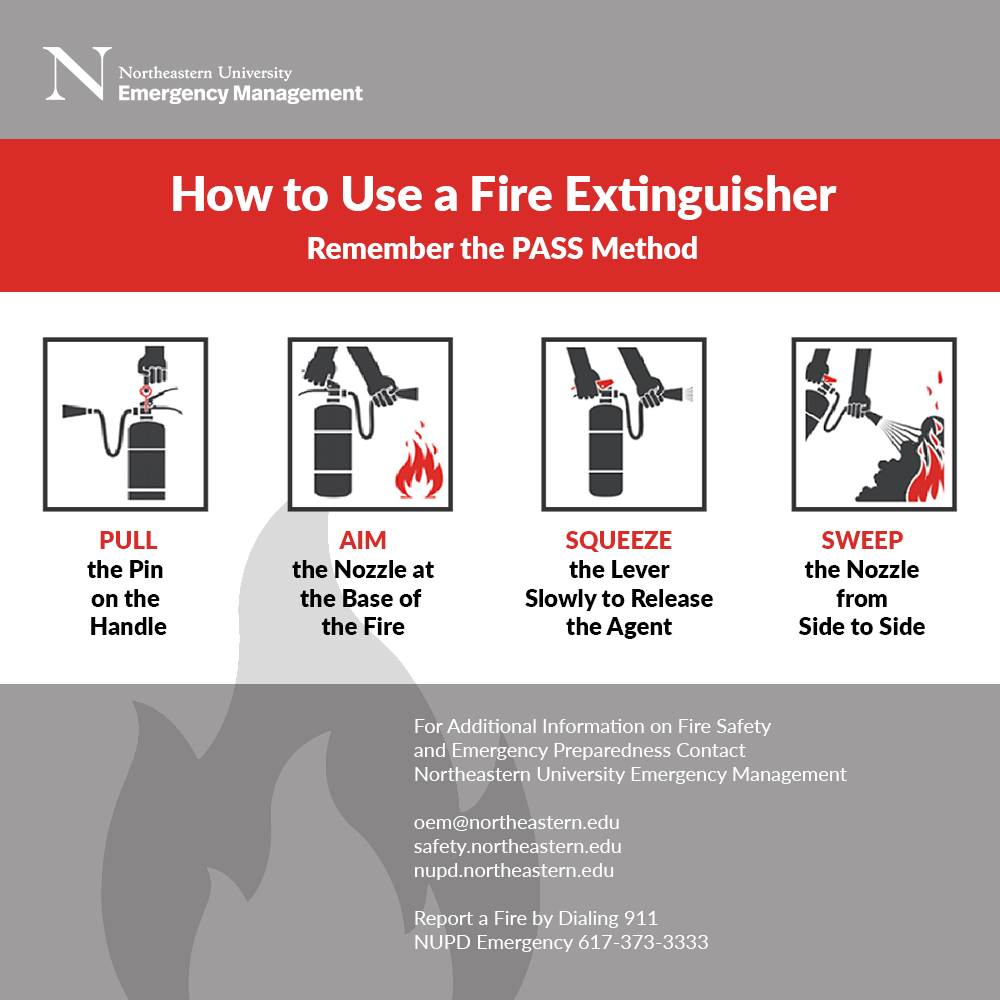 N Northeastern University
Emergency Management

How to Use a Fire Extinguisher
Remember the PASS Method

PULL
the Pin on the Handle

AIM
the Nozzle at the Base of the Fire

SQUEEZE
the Lever Slowly to Release the Agent

SWEEP
the Nozzle from Side to Side

For Additional Information on Fire Safety and Emergency Preparedness Contact Northeastern University Emergency Management

oem@northeastern.edu
safety.northeastern.edu
nupd.northeastern.edu

Report a Fire by Dialing 911
NUPD Emergency 617-373-3333